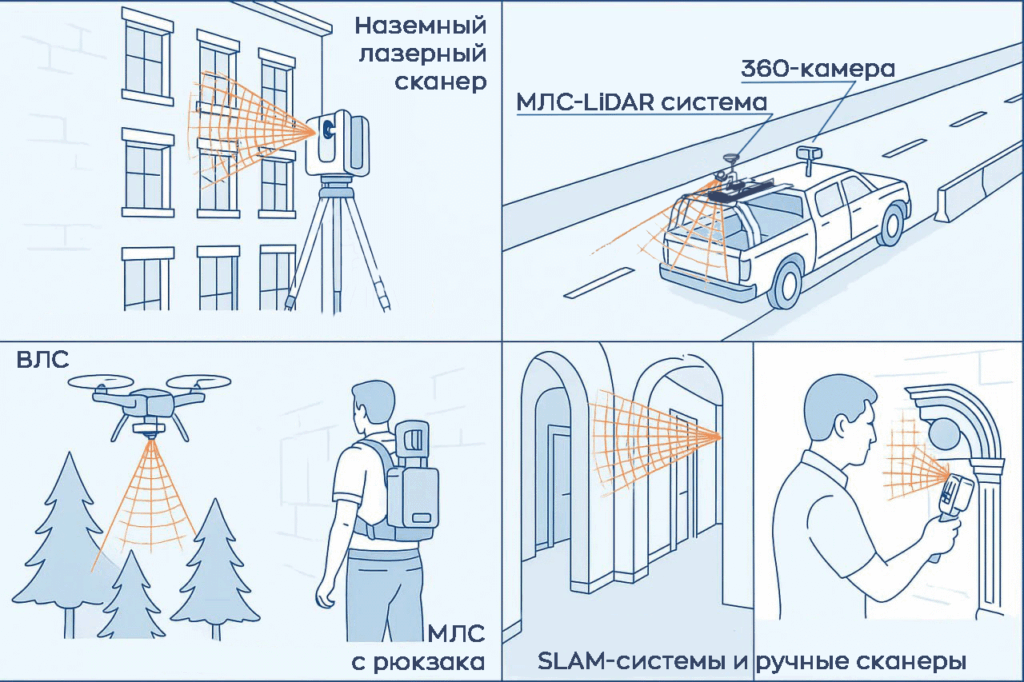 Наземный лазерный сканер

360-камера

МЛС-LiDAR система

ВЛС

МЛС с рюкзака

SLAM-системы и ручные сканеры